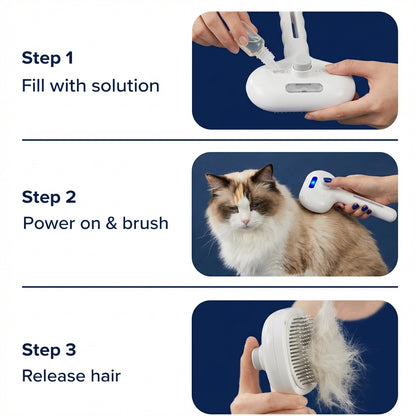 Step 1
Fill with solution

Step 2
Power on & brush

Step 3
Release hair